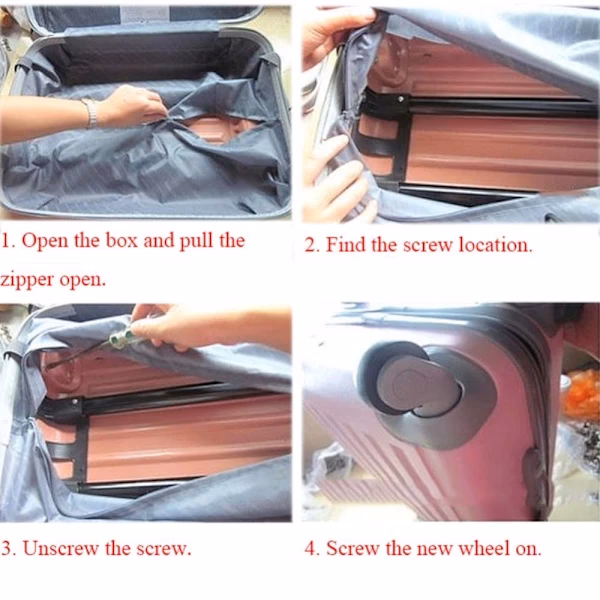 1. Open the box and pull the zipper open.

2. Find the screw location.

3. Unscrew the screw.

4. Screw the new wheel on.